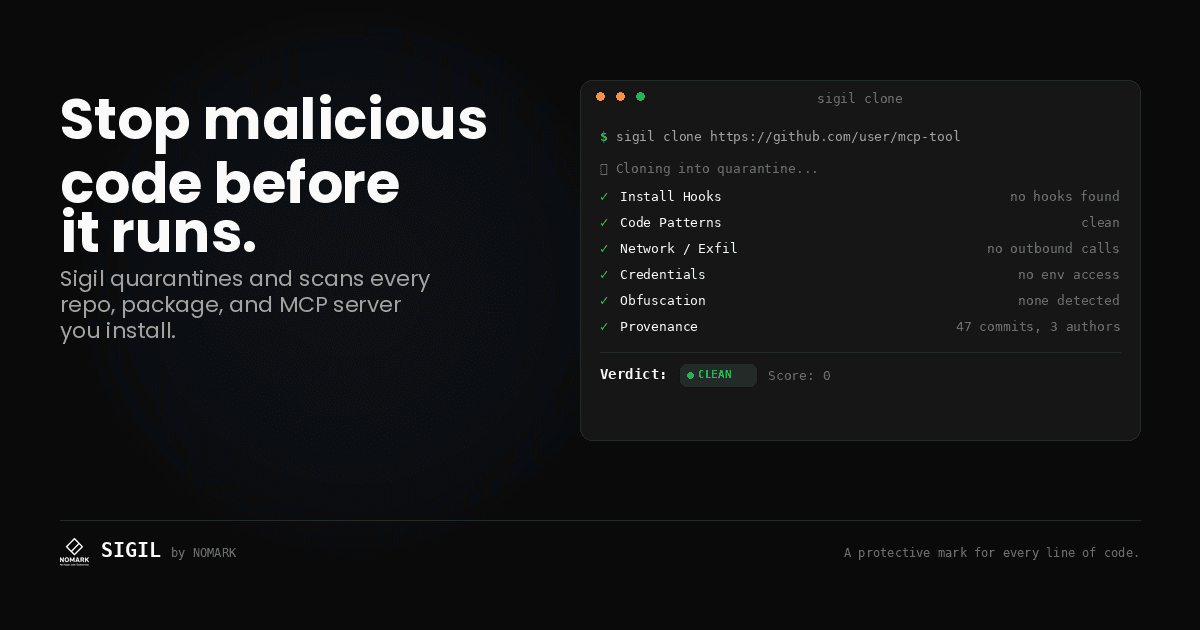 Stop malicious code before it runs.

Sigil quarantines and scans every repo, package, and MCP server you install.

sigil clone

$ sigil clone https://github.com/user/mcp-tool

Cloning into quarantine...

✓ Install Hooks no hooks found
✓ Code Patterns clean
✓ Network / Exfil no outbound calls
✓ Credentials no env access
✓ Obfuscation none detected
✓ Provenance 47 commits, 3 authors

Verdict: CLEAN Score: 0

NOMARK SIGIL by NOMARK

A protective mark for every line of code.